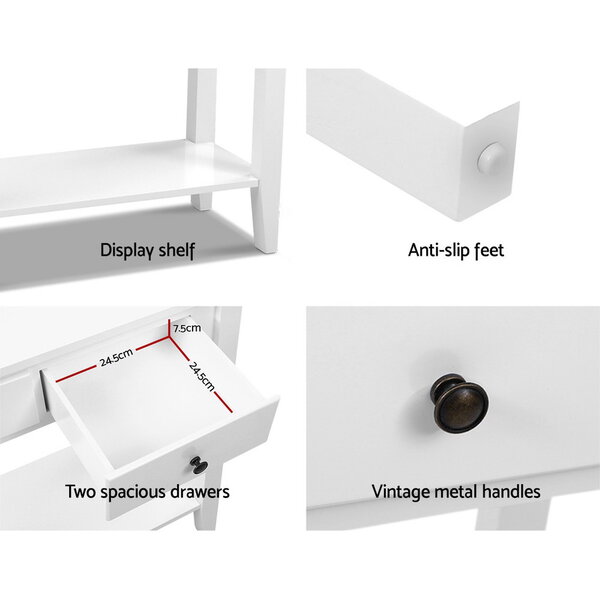 Display shelf

Anti-slip feet

7.5cm

24.5cm

24.5cm

Two spacious drawers

Vintage metal handles