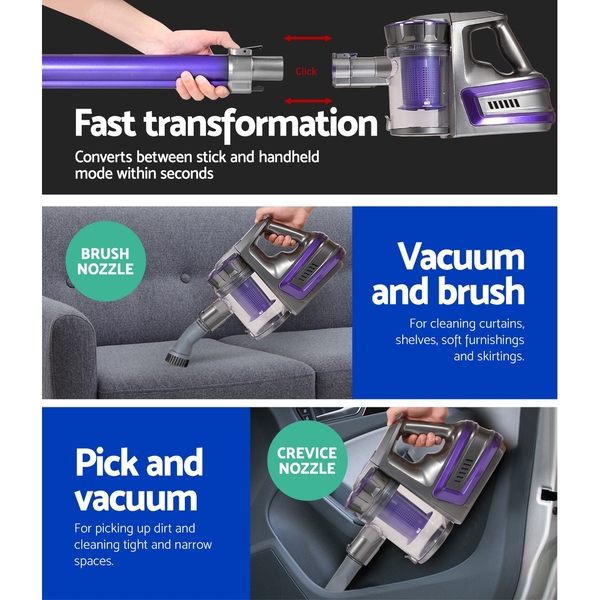 Click

Fast transformation

Converts between stick and handheld mode within seconds

BRUSH NOZZLE

Vacuum and brush

For cleaning curtains, shelves, soft furnishings and skirtings.

Pick and vacuum

For picking up dirt and cleaning tight and narrow spaces.

CREVICE NOZZLE