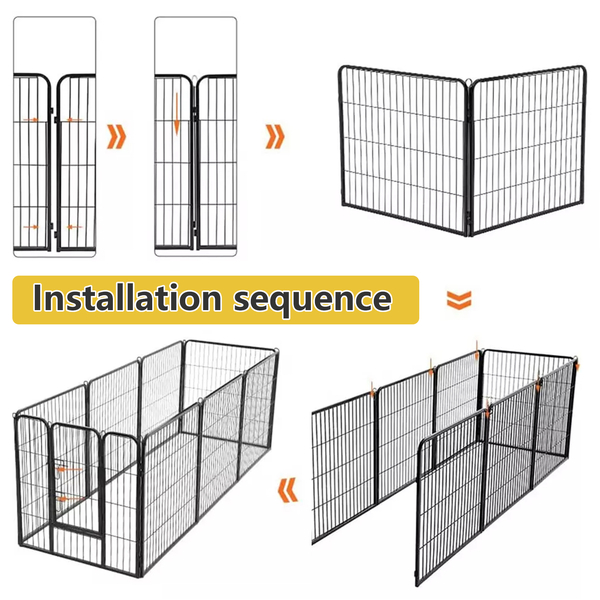 Installation sequence