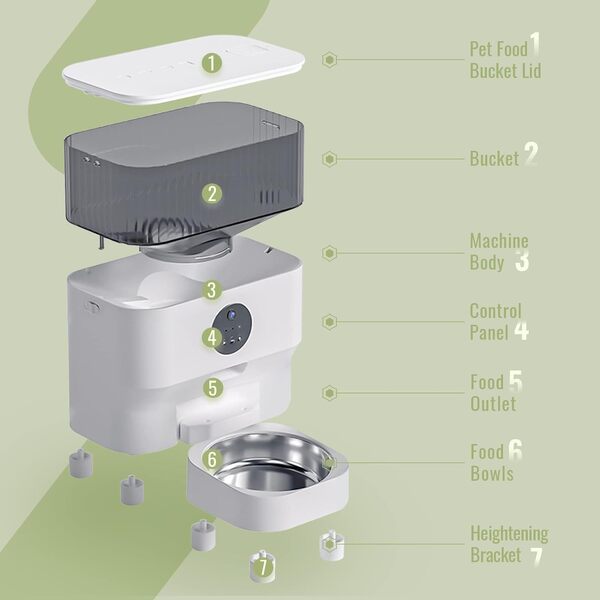 1
2
3
4
5
6
7

Pet Food 1
Bucket Lid

Bucket 2

Machine
Body 3

Control
Panel 4

Food 5
Outlet

Food 6
Bowls

Heightening
Bracket 7