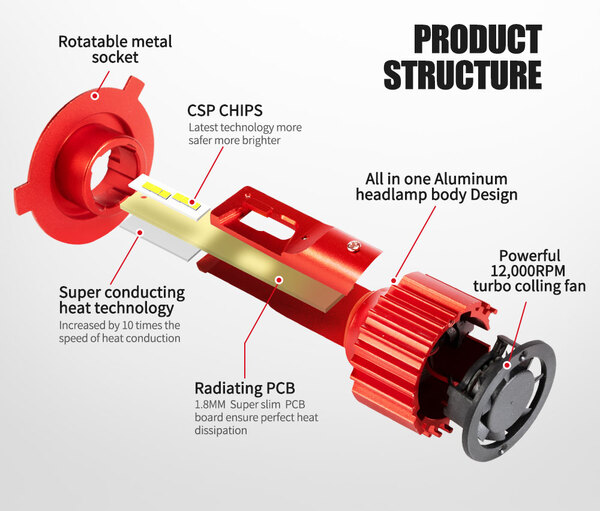 PRODUCT STRUCTURE

Rotatable metal socket

CSP CHIPS
Latest technology more safer more brighter

All in one Aluminum headlamp body Design

Powerful 12,000RPM turbo colling fan

Super conducting heat technology
Increased by 10 times the speed of heat conduction

Radiating PCB
1.8MM Super slim PCB board ensure perfect heat dissipation