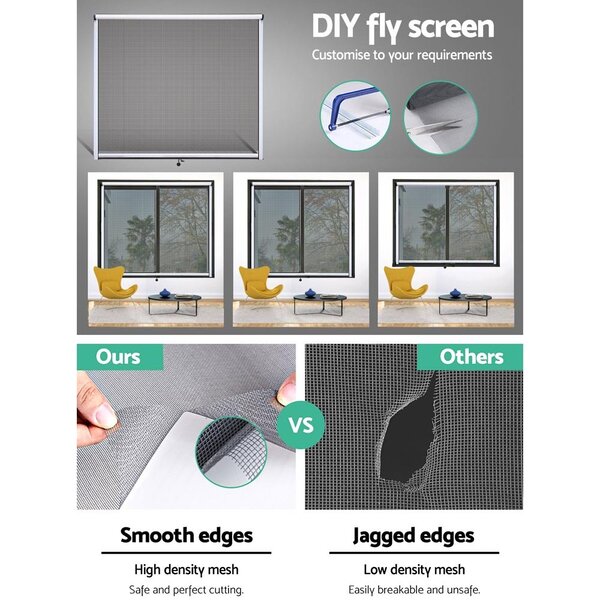 DIY fly screen

Customise to your requirements

Ours

VS

Others

Smooth edges

High density mesh

Safe and perfect cutting.

Jagged edges

Low density mesh

Easily breakable and unsafe.