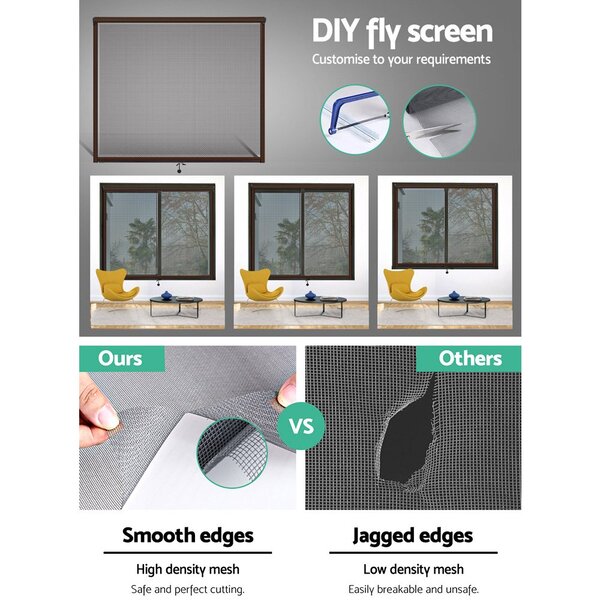 DIY fly screen
Customise to your requirements

Ours

VS

Others

Smooth edges
High density mesh
Safe and perfect cutting.

Jagged edges
Low density mesh
Easily breakable and unsafe.