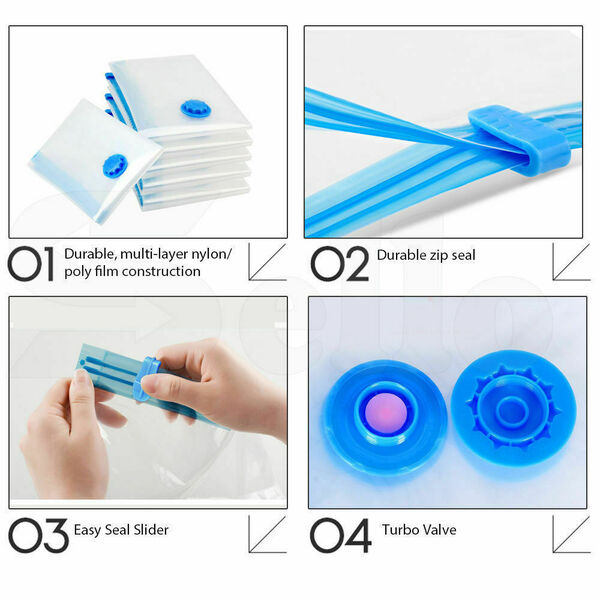 01 Durable, multi-layer nylon/ poly film construction

02 Durable zip seal

03 Easy Seal Slider

04 Turbo Valve