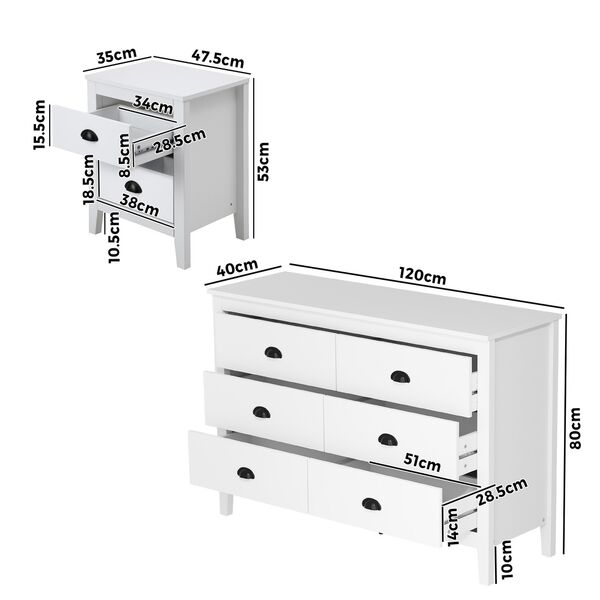 35cm
47.5cm
34cm
15.5cm
28.5cm
8.5cm
53cm
18.5cm
38cm
10.5cm
40cm
120cm
80cm
51cm
28.5cm
14cm
10cm