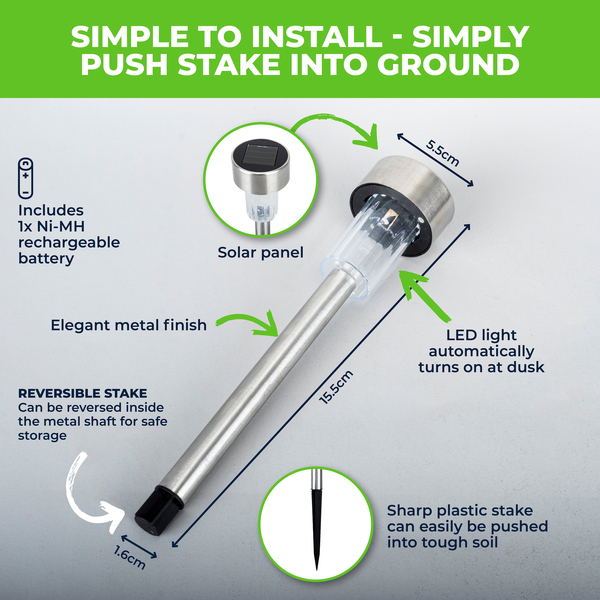 SIMPLE TO INSTALL - SIMPLY PUSH STAKE INTO GROUND

Includes 1x Ni-MH rechargeable battery

Solar panel

5.5cm

Elegant metal finish

LED light automatically turns on at dusk

15.5cm

REVERSIBLE STAKE
Can be reversed inside the metal shaft for safe storage

1.6cm

Sharp plastic stake can easily be pushed into tough soil