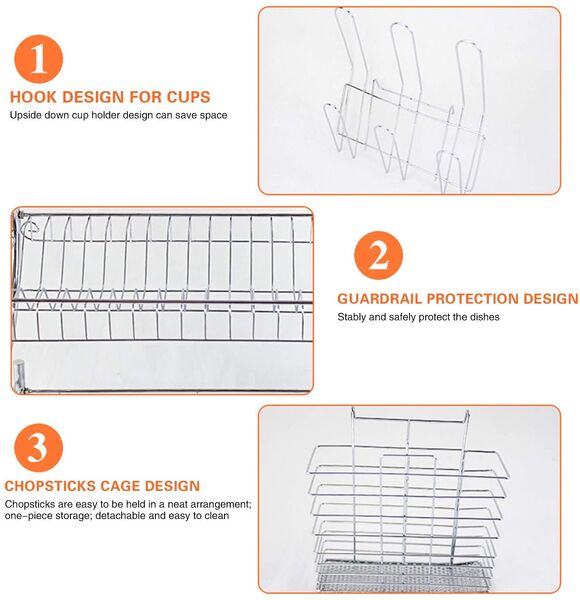 1

HOOK DESIGN FOR CUPS

Upside down cup holder design can save space

2

GUARDRAIL PROTECTION DESIGN

Stably and safely protect the dishes

3

CHOPSTICKS CAGE DESIGN

Chopsticks are easy to be held in a neat arrangement; one-piece storage; detachable and easy to clean