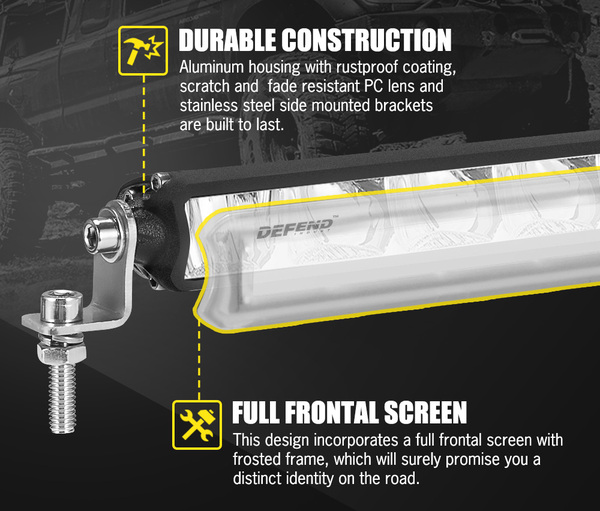 DURABLE CONSTRUCTION
Aluminum housing with rustproof coating, scratch and  fade resistant PC lens and stainless steel side mounted brackets are built to last.

DEFEND

FULL FRONTAL SCREEN
This design incorporates a full frontal screen with frosted frame, which will surely promise you a distinct identity on the road.