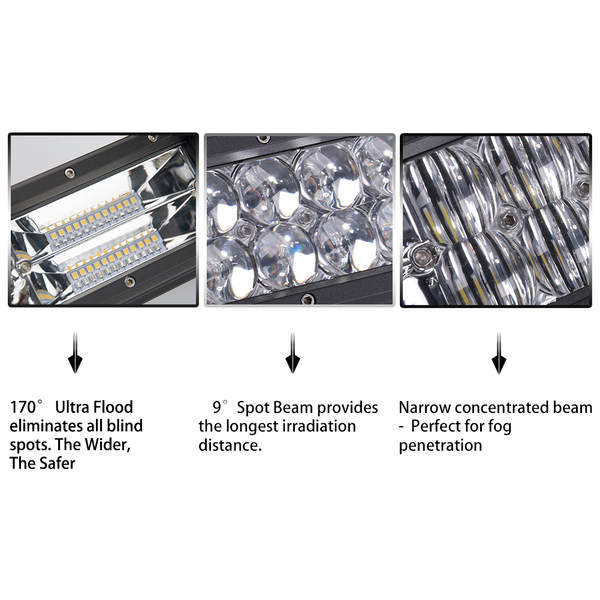 170° Ultra Flood eliminates all blind spots. The Wider, The Safer

9° Spot Beam provides the longest irradiation distance.

Narrow concentrated beam - Perfect for fog penetration