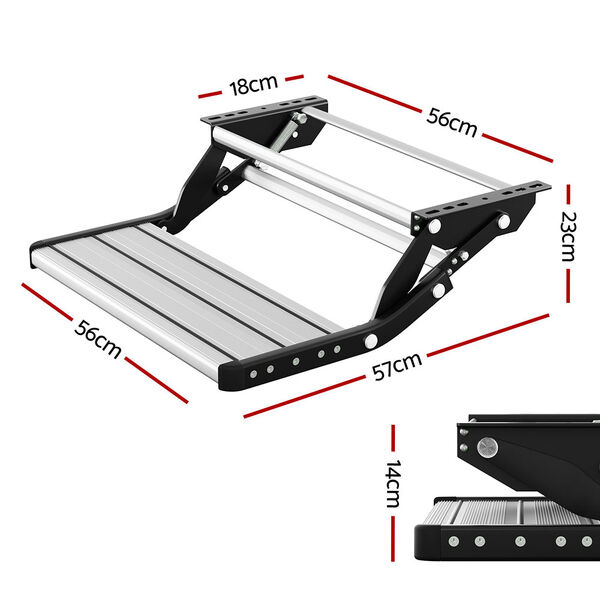 18cm
56cm
23cm
56cm
57cm
14cm