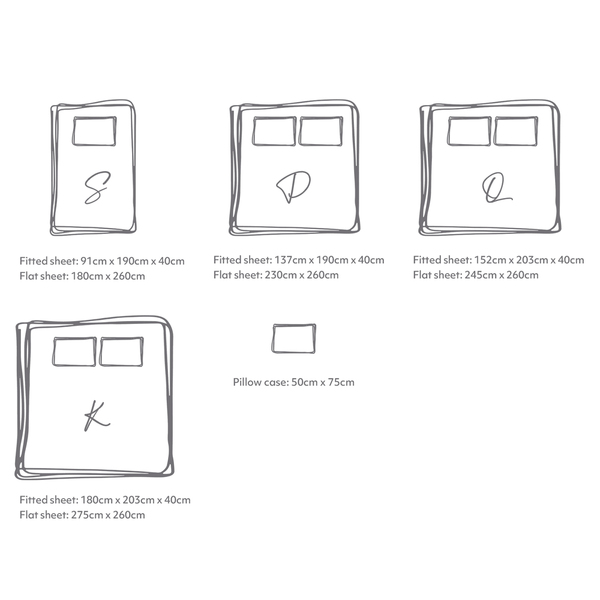 S

Fitted sheet: 91cm x 190cm x 40cm
Flat sheet: 180cm x 260cm

D

Fitted sheet: 137cm x 190cm x 40cm
Flat sheet: 230cm x 260cm

Q

Fitted sheet: 152cm x 203cm x 40cm
Flat sheet: 245cm x 260cm

K

Fitted sheet: 180cm x 203cm x 40cm
Flat sheet: 275cm x 260cm

Pillow case: 50cm x 75cm