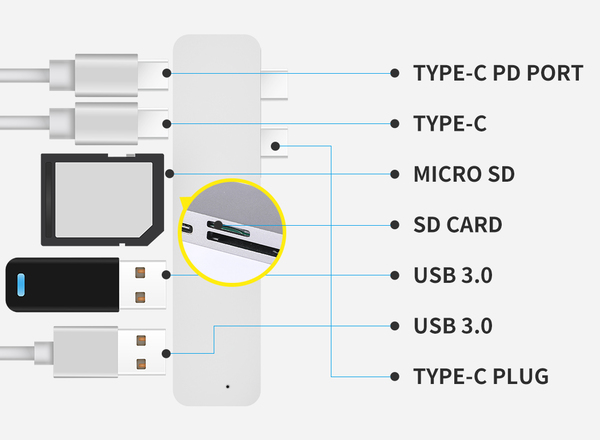 TYPE-C PD PORT
TYPE-C
MICRO SD
SD CARD
USB 3.0
USB 3.0
TYPE-C PLUG